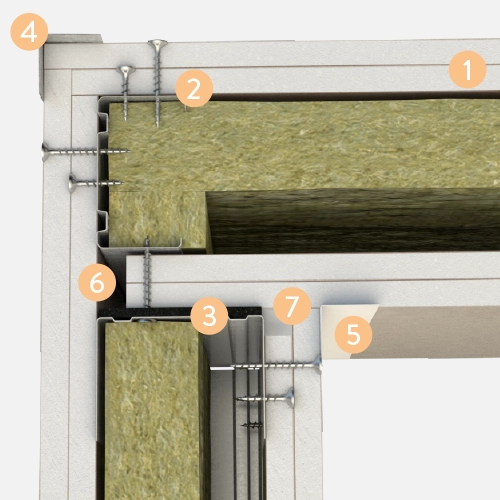 4
1
2
6
3
7
5