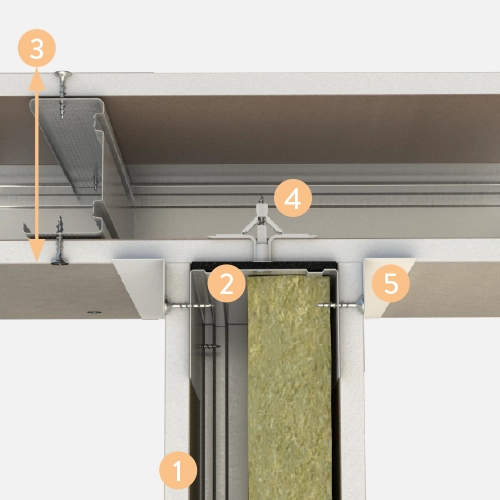 3
4
2
5
1