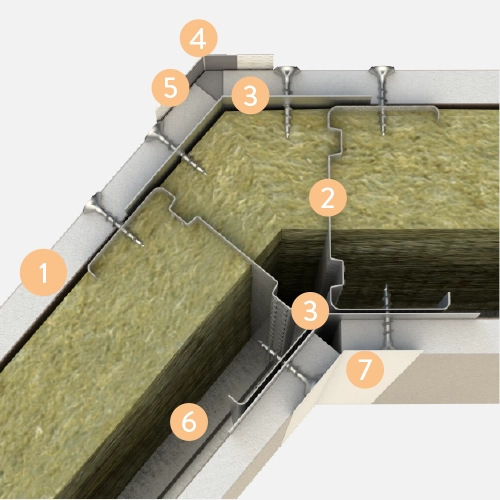 4
5
3
2
1
3
7
6