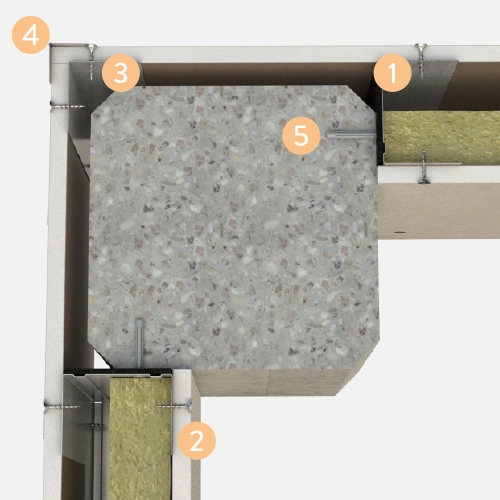 4
3
1
5
2